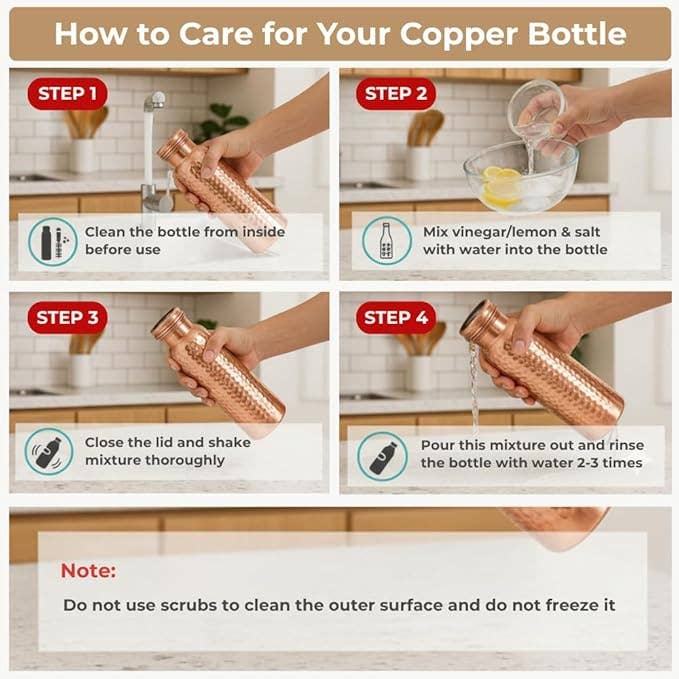 How to Care for Your Copper Bottle

STEP 1

Clean the bottle from inside before use

STEP 2

Mix vinegar/lemon & salt with water into the bottle

STEP 3

Close the lid and shake mixture thoroughly

STEP 4

Pour this mixture out and rinse the bottle with water 2-3 times

Note:

Do not use scrubs to clean the outer surface and do not freeze it